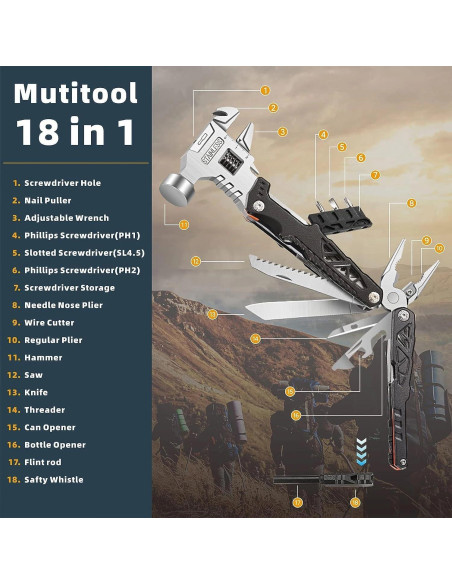 Mutitool
18 in 1

1. Screwdriver Hole
2. Nail Puller
3. Adjustable Wrench
4. Phillips Screwdriver(PH1)
5. Slotted Screwdriver(SL4.5)
6. Phillips Screwdriver(PH2)
7. Screwdriver Storage
8. Needle Nose Plier
9. Wire Cutter
10. Regular Plier
11. Hammer
12. Saw
13. Knife
14. Threader
15. Can Opener
16. Bottle Opener
17. Flint rod
18. Safty Whistle

1
2
3
4
5
6
7
8
9
10
11
12
13
14
15
16
17
18

STAINLESS