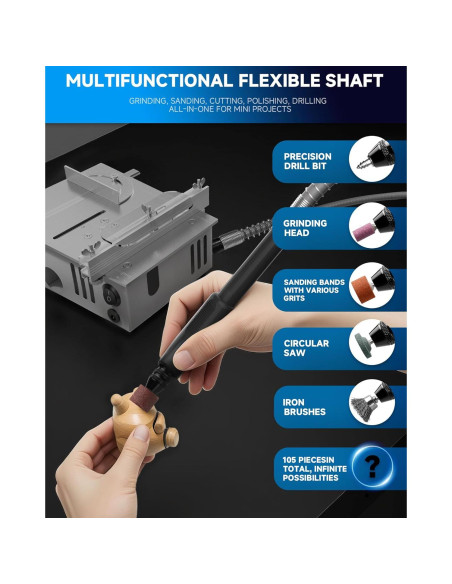 MULTIFUNCTIONAL FLEXIBLE SHAFT

GRINDING, SANDING, CUTTING, POLISHING, DRILLING ALL-IN-ONE FOR MINI PROJECTS

PRECISION DRILL BIT

GRINDING HEAD

SANDING BANDS WITH VARIOUS GRITS

CIRCULAR SAW

IRON BRUSHES

105 PIECESIN TOTAL, INFINITE POSSIBILITIES

?