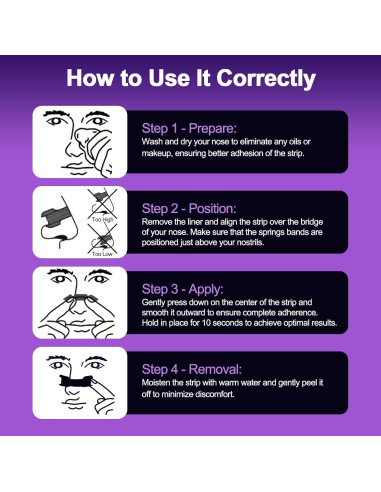 How to Use It Correctly

Step 1 - Prepare:
Wash and dry your nose to eliminate any oils or makeup, ensuring better adhesion of the strip.

Too High
Too Low

Step 2 - Position:
Remove the liner and align the strip over the bridge of your nose. Make sure that the springs bands are positioned just above your nostrils.

Step 3 - Apply:
Gently press down on the center of the strip and smooth it outward to ensure complete adherence. Hold in place for 10 seconds to achieve optimal results.

Step 4 - Removal:
Moisten the strip with warm water and gently peel it off to minimize discomfort.