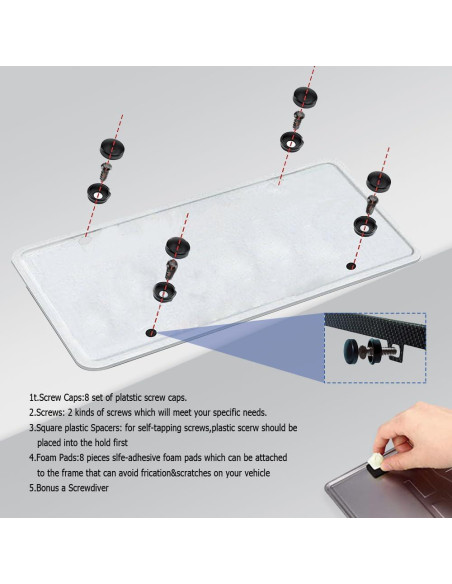 1t.Screw Caps:8 set of platstic screw caps.
2.Screws: 2 kinds of screws which will meet your specific needs.
3.Square plastic Spacers: for self-tapping screws,plastic scerw should be placed into the hold first
4.Foam Pads:8 pieces slfe-adhesive foam pads which can be attached to the frame that can avoid frication&scratches on your vehicle
5.Bonus a Screwdiver