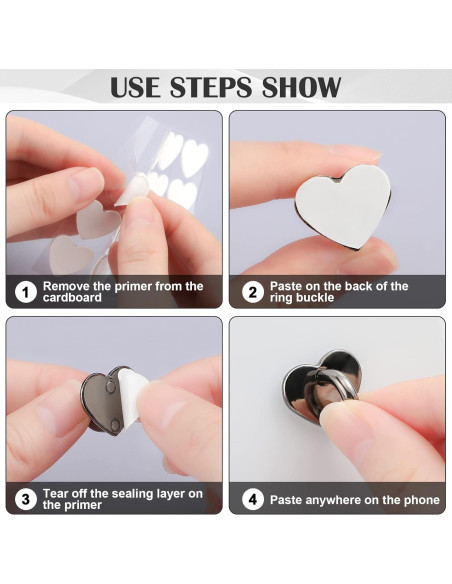 USE STEPS SHOW

1 Remove the primer from the cardboard

2 Paste on the back of the ring buckle

3 Tear off the sealing layer on the primer

4 Paste anywhere on the phone