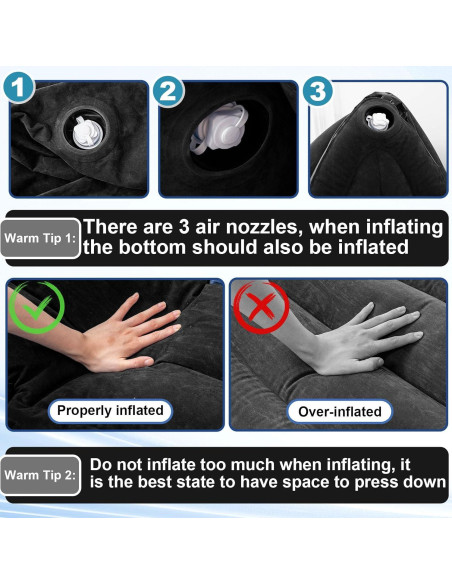 1

2

3

Warm Tip 1: There are 3 air nozzles, when inflating the bottom should also be inflated

Properly inflated

Over-inflated

Warm Tip 2: Do not inflate too much when inflating, it is the best state to have space to press down