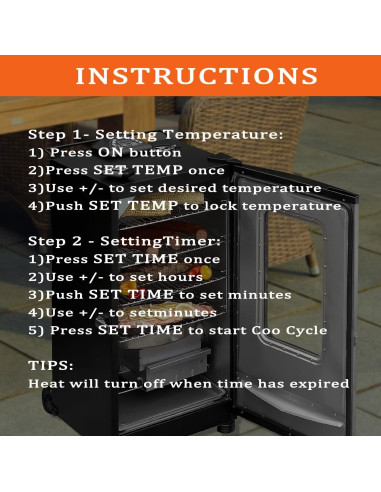 INSTRUCTIONS

Step 1- Setting Temperature:
1) Press ON button
2)Press SET TEMP once
3)Use +/- to set desired temperature
4)Push SET TEMP to lock temperature

Step 2 - SettingTimer:
1)Press SET TIME once
2)Use +/- to set hours
3)Push SET TIME to set minutes
4)Use +/- to setminutes
5) Press SET TIME to start Coo Cycle

TIPS:
Heat will turn off when time has expired