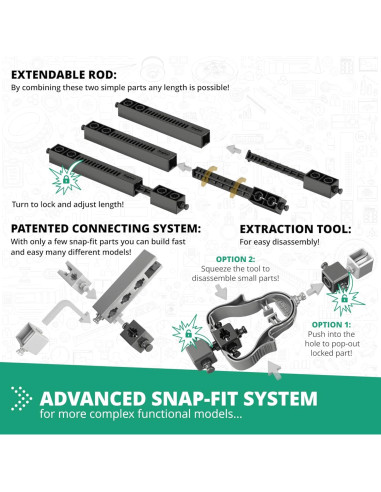 EXTENDABLE ROD:
By combining these two simple parts any length is possible!

Turn to lock and adjust length!

PATENTED CONNECTING SYSTEM:
With only a few snap-fit parts you can build fast and easy many different models!

EXTRACTION TOOL:
For easy disassembly!

OPTION 2:
Squeeze the tool to disassemble small parts!

OPTION 1:
Push into the hole to pop-out locked part!

ADVANCED SNAP-FIT SYSTEM
for more complex functional models...