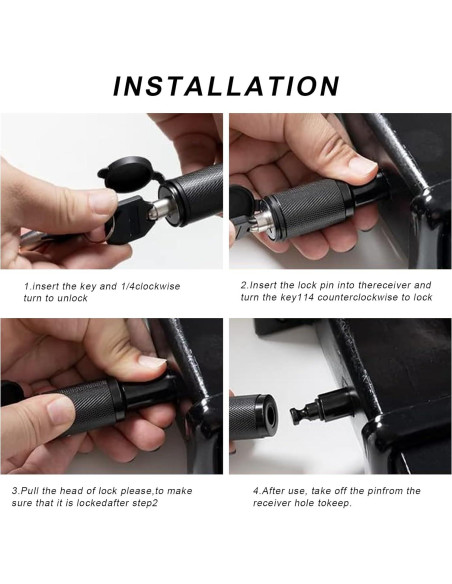 INSTALLATION

1.insert the key and 1/4clockwise turn to unlock

2.Insert the lock pin into thereceiver and turn the key114 counterclockwise to lock

3.Pull the head of lock please,to make sure that it is lockedafter step2

4.After use, take off the pinfrom the receiver hole tokeep.