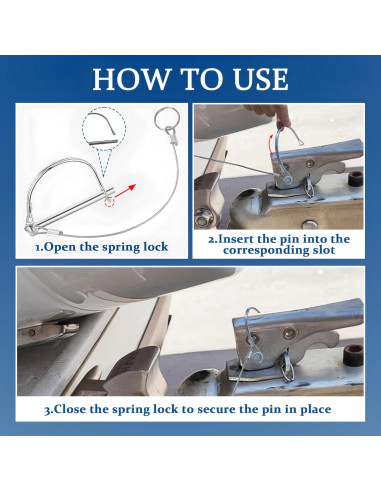 HOW TO USE

1.Open the spring lock

2.Insert the pin into the corresponding slot

3.Close the spring lock to secure the pin in place