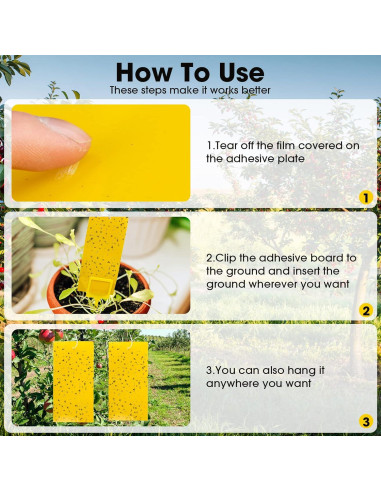 How To Use
These steps make it works better

1.Tear off the film covered on the adhesive plate

1

2.Clip the adhesive board to the ground and insert the ground wherever you want

2

3.You can also hang it anywhere you want

3