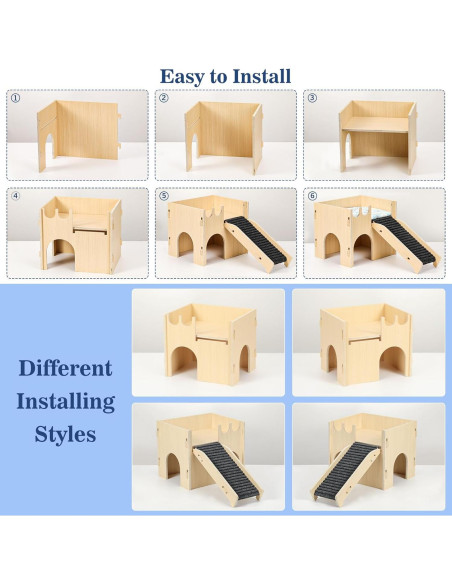 Easy to Install

①

②

③

④

⑤

⑥

Different Installing Styles