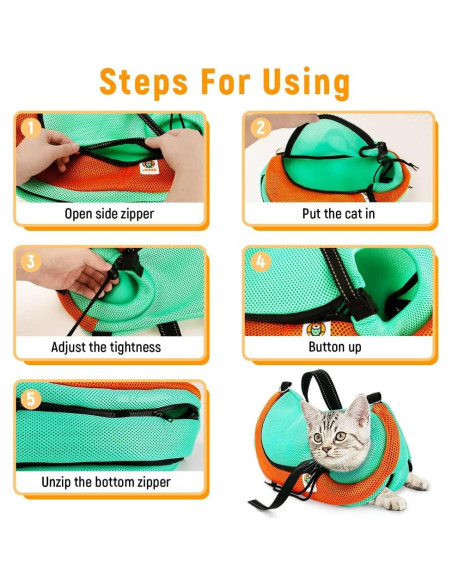 Steps For Using

1
Open side zipper

2
Put the cat in

3
Adjust the tightness

4
Button up

5
Unzip the bottom zipper