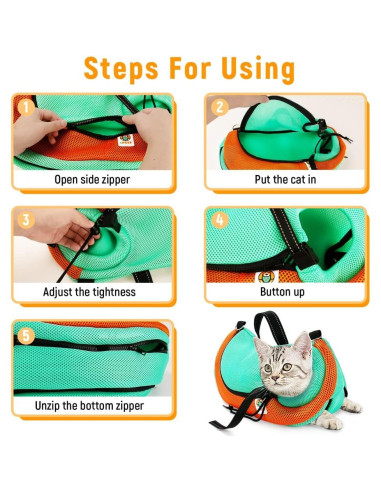 Steps For Using

1
Open side zipper

2
Put the cat in

3
Adjust the tightness

4
Button up

5
Unzip the bottom zipper