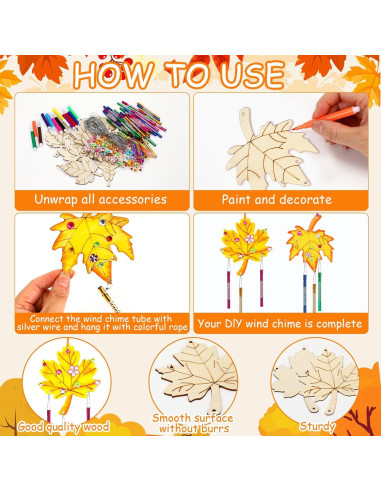 HOW TO USE

Unwrap all accessories

Paint and decorate

Connect the wind chime tube with silver wire and hang it with colorful rope

Your DIY wind chime is complete

Good quality wood

Smooth surface without burrs

Sturdy