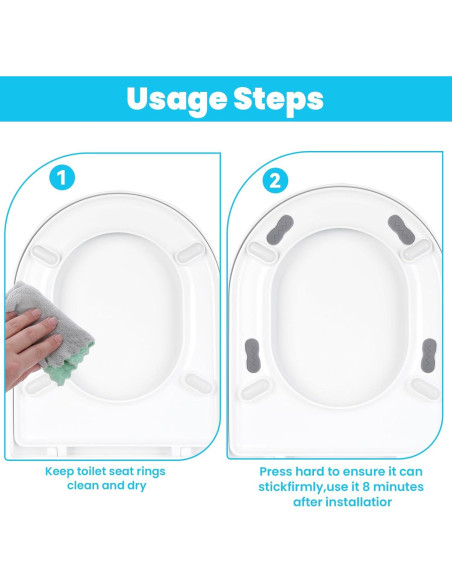 Usage Steps

1

Keep toilet seat rings clean and dry

2

Press hard to ensure it can stickfirmly,use it 8 minutes after installatior