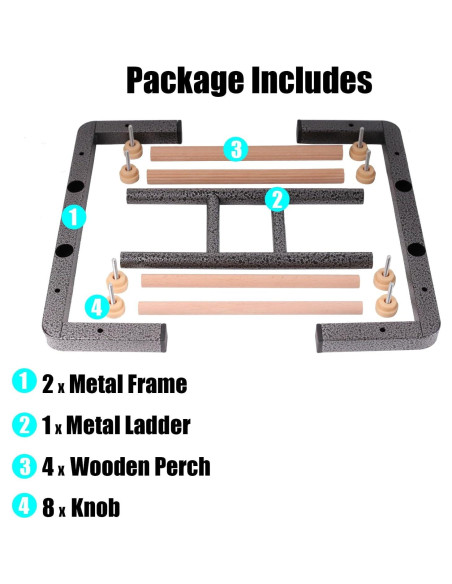 Package Includes

3

2

1

4

1 2 x Metal Frame

2 1 x Metal Ladder

3 4 x Wooden Perch

4 8 x Knob