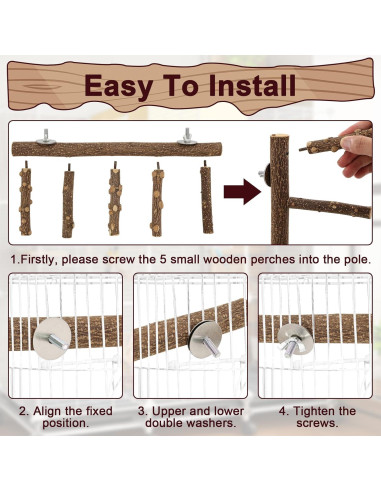 Easy To Install

1.Firstly, please screw the 5 small wooden perches into the pole.

2. Align the fixed position.

3. Upper and lower double washers.

4. Tighten the screws.