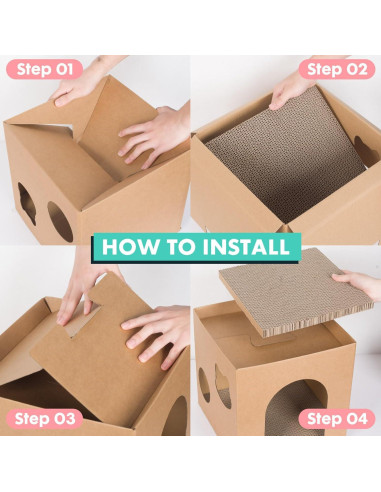 Step 01

Step 02

HOW TO INSTALL

Step 03

Step 04