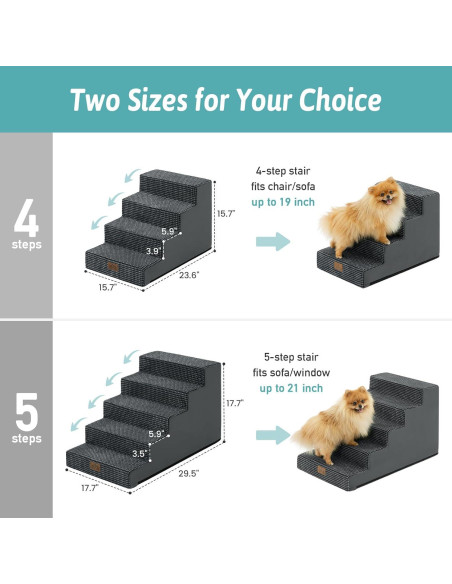 Two Sizes for Your Choice

4
steps

15.7"
5.9"
3.9"
15.7"
23.6"

4-step stair
fits chair/sofa
up to 19 inch

5
steps

17.7"
5.9"
3.5"
17.7"
29.5"

5-step stair
fits sofa/window
up to 21 inch