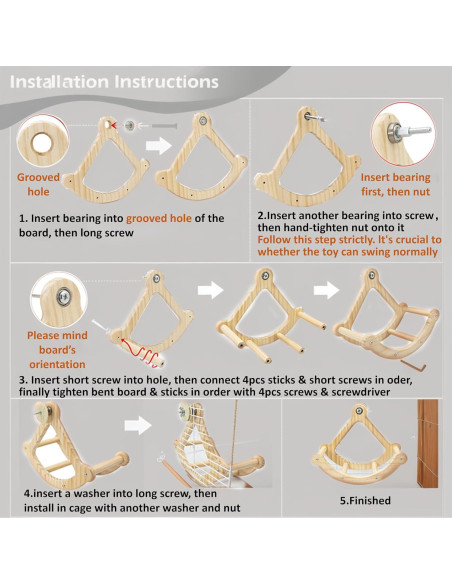 Installation Instructions

Grooved hole

1. Insert bearing into grooved hole of the board, then long screw

Insert bearing first, then nut

2.Insert another bearing into screw , then hand-tighten nut onto it
Follow this step strictly. It's crucial to whether the toy can swing normally

Please mind board's orientation

3. Insert short screw into hole, then connect 4pcs sticks & short screws in oder, finally tighten bent board & sticks in order with 4pcs screws & screwdriver

4.insert a washer into long screw, then install in cage with another washer and nut

5.Finished