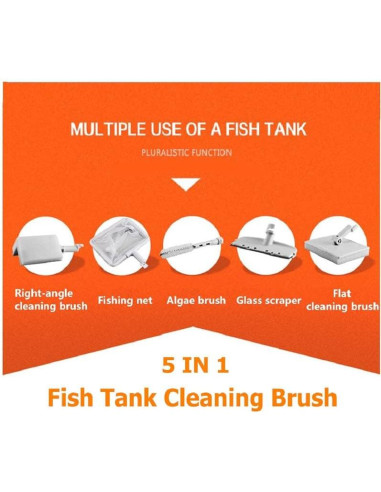 MULTIPLE USE OF A FISH TANK

PLURALISTIC FUNCTION

Right-angle cleaning brush

Fishing net

Algae brush

Glass scraper

Flat cleaning brush

5 IN 1

Fish Tank Cleaning Brush