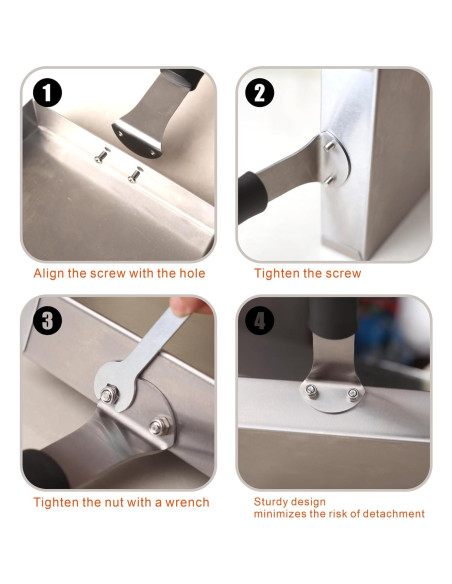 1

Align the screw with the hole

2

Tighten the screw

3

Tighten the nut with a wrench

4

Sturdy design
minimizes the risk of detachment