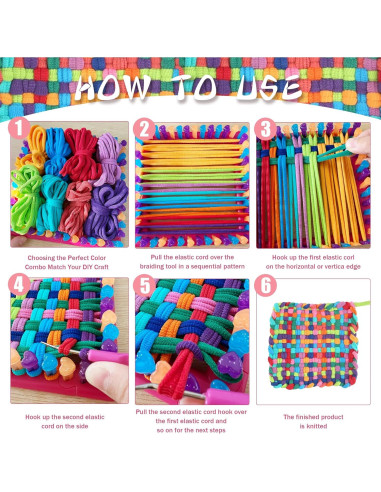 HOW TO USE

1

Choosing the Perfect Color Combo Match Your DIY Craft

2

Pull the elastic cord over the braiding tool in a sequential pattern

3

Hook up the first elastic corl on the horizontal or vertica edge

4

Hook up the second elastic cord on the side

5

Pull the second elastic cord hook over the first elastic cord and so on for the next steps

6

The finished product is knitted