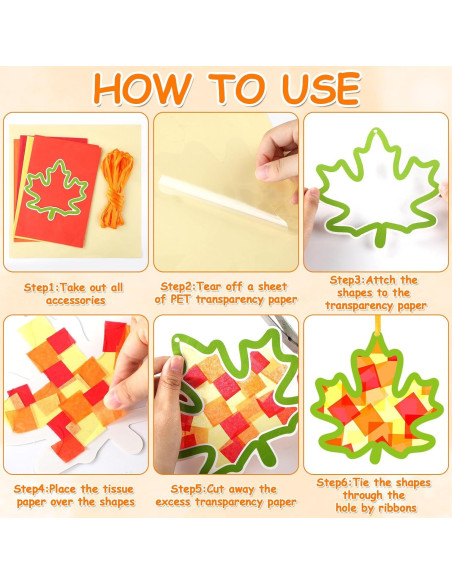 HOW TO USE

Step1:Take out all accessories

Step2:Tear off a sheet of PET transparency paper

Step3:Attch the shapes to the transparency paper

Step4:Place the tissue paper over the shapes

Step5:Cut away the excess transparency paper

Step6:Tie the shapes through the hole by ribbons