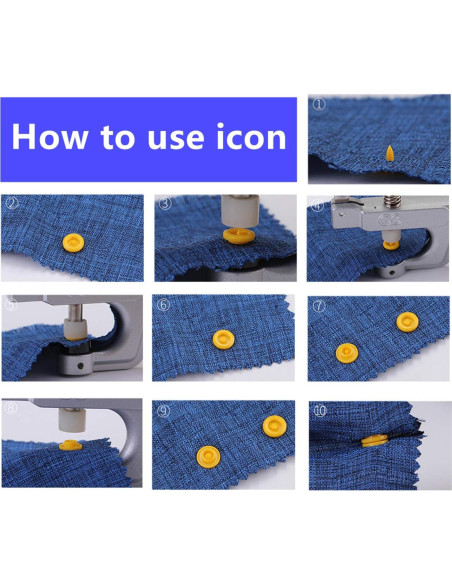 How to use icon

①

②

③

④

⑤

⑥

⑦

⑧

⑨

⑩