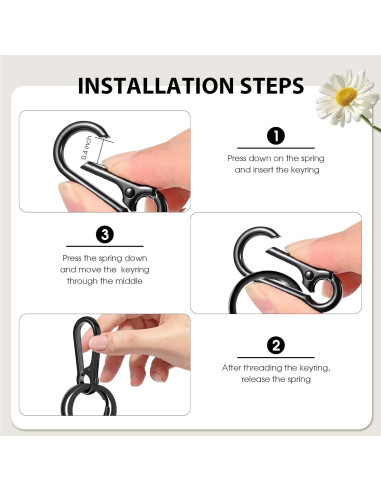 INSTALLATION STEPS

0.4 inch

1
Press down on the spring and insert the keyring

3
Press the spring down and move the keyring through the middle

2
After threading the keyring, release the spring