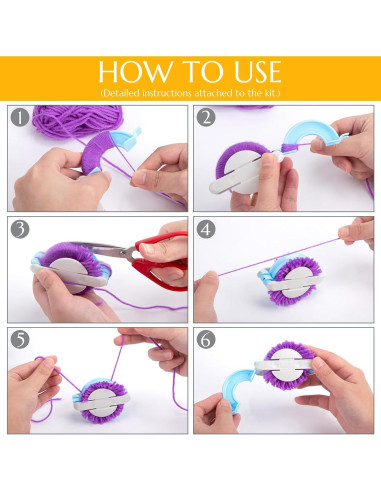 HOW TO USE
(Detailed instructions attached to the kit.)

1

2

3

4

5

6