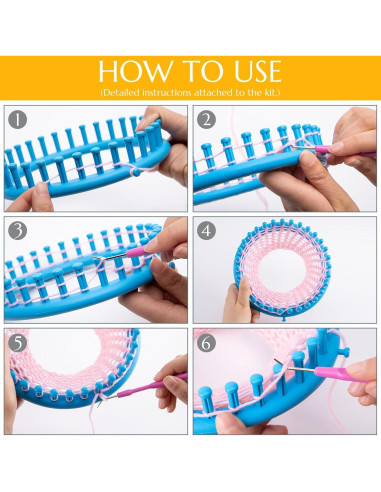 HOW TO USE
(Detailed instructions attached to the kit.)

1

2

3

4

5

6