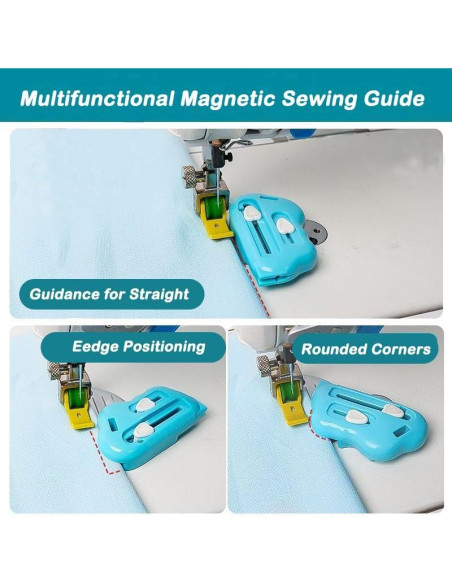 Multifunctional Magnetic Sewing Guide

Guidance for Straight

Eedge Positioning

Rounded Corners