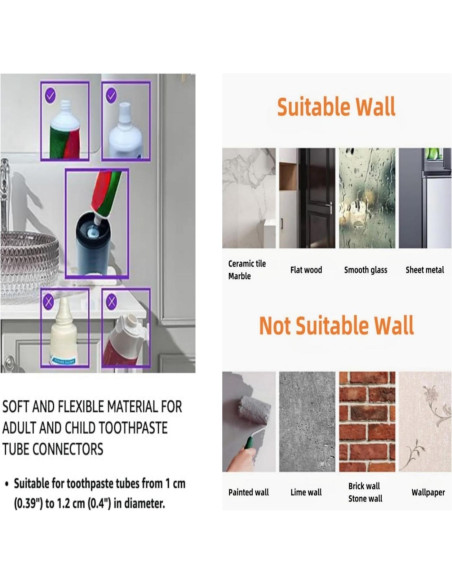 SOFT AND FLEXIBLE MATERIAL FOR ADULT AND CHILD TOOTHPASTE TUBE CONNECTORS

• Suitable for toothpaste tubes from 1 cm (0.39") to 1.2 cm (0.4") in diameter.

Suitable Wall

Ceramic tile Marble

Flat wood

Smooth glass

Sheet metal

Not Suitable Wall

Painted wall

Lime wall

Brick wall Stone wall

Wallpaper