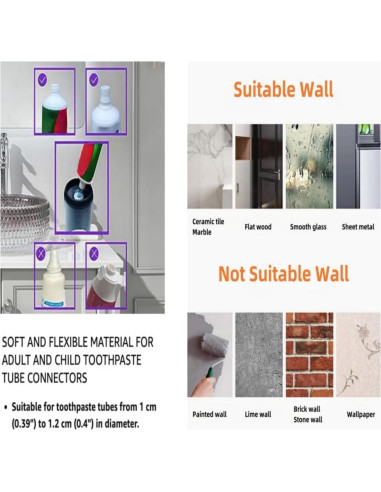 SOFT AND FLEXIBLE MATERIAL FOR ADULT AND CHILD TOOTHPASTE TUBE CONNECTORS

• Suitable for toothpaste tubes from 1 cm (0.39") to 1.2 cm (0.4") in diameter.

Suitable Wall

Ceramic tile Marble

Flat wood

Smooth glass

Sheet metal

Not Suitable Wall

Painted wall

Lime wall

Brick wall Stone wall

Wallpaper