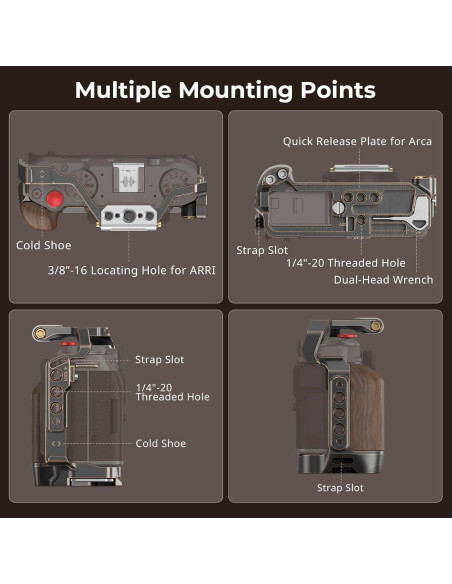 Multiple Mounting Points

Cold Shoe

3/8"-16 Locating Hole for ARRI

Quick Release Plate for Arca

Strap Slot

1/4"-20 Threaded Hole

Dual-Head Wrench

Strap Slot

1/4"-20 Threaded Hole

Cold Shoe

Strap Slot