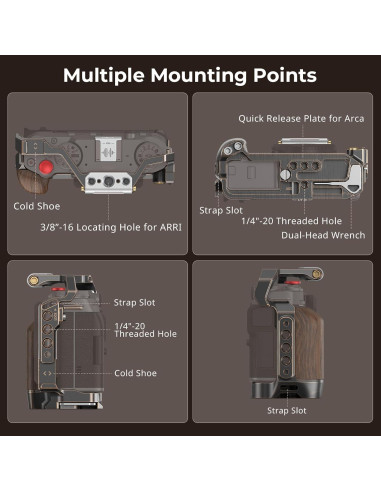 Multiple Mounting Points

Cold Shoe

3/8"-16 Locating Hole for ARRI

Quick Release Plate for Arca

Strap Slot

1/4"-20 Threaded Hole

Dual-Head Wrench

Strap Slot

1/4"-20 Threaded Hole

Cold Shoe

Strap Slot