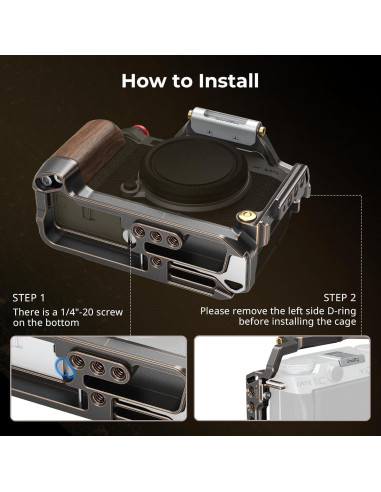 How to Install

STEP 1
There is a 1/4"-20 screw on the bottom

STEP 2
Please remove the left side D-ring before installing the cage