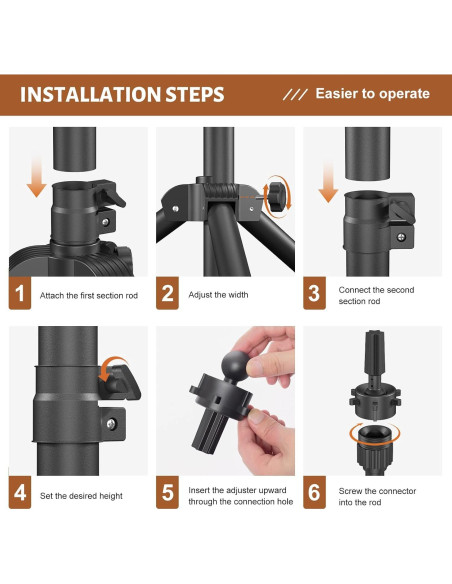 INSTALLATION STEPS /// Easier to operate

1 Attach the first section rod

2 Adjust the width

3 Connect the second section rod

4 Set the desired height

5 Insert the adjuster upward through the connection hole

6 Screw the connector into the rod