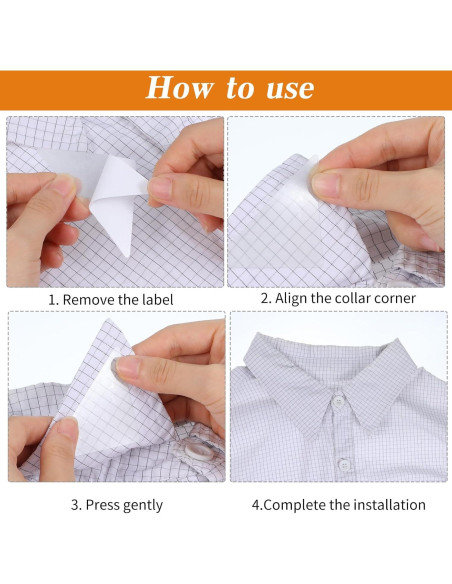 How to use

1. Remove the label

2. Align the collar corner

3. Press gently

4.Complete the installation