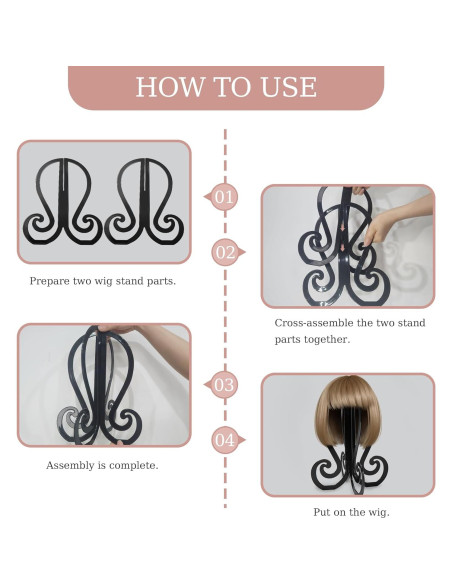 HOW TO USE

01

Prepare two wig stand parts.

02

Cross-assemble the two stand parts together.

03

Assembly is complete.

04

Put on the wig.