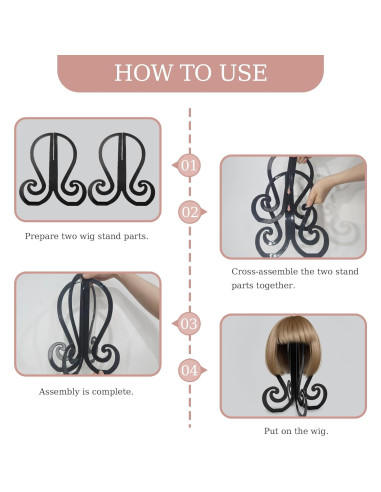 HOW TO USE

01

Prepare two wig stand parts.

02

Cross-assemble the two stand parts together.

03

Assembly is complete.

04

Put on the wig.