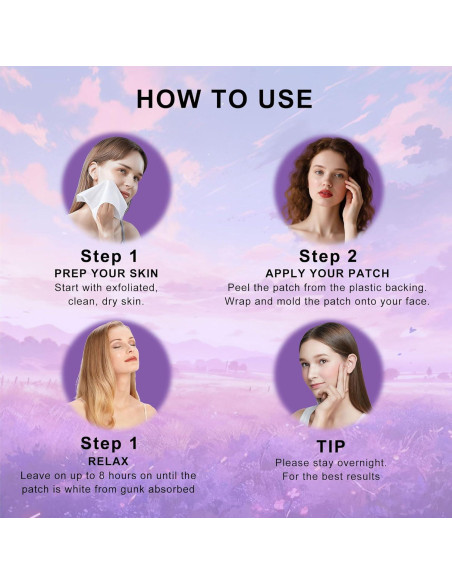 HOW TO USE

Step 1
PREP YOUR SKIN
Start with exfoliated, clean, dry skin.

Step 2
APPLY YOUR PATCH
Peel the patch from the plastic backing. Wrap and mold the patch onto your face.

Step 1
RELAX
Leave on up to 8 hours on until the patch is white from gunk absorbed

TIP
Please stay overnight. For the best results