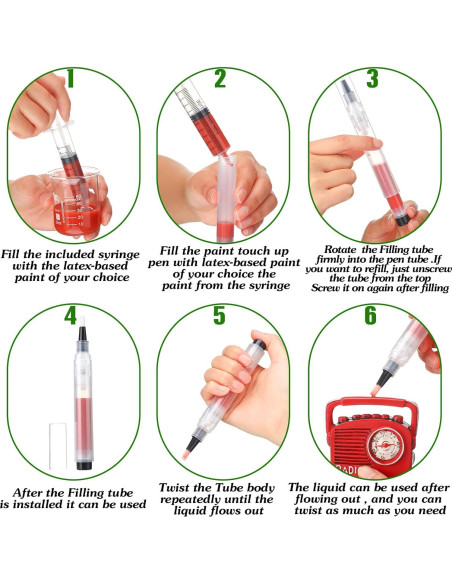 1

Fill the included syringe with the latex-based paint of your choice

2

Fill the paint touch up pen with latex-based paint of your choice the paint from the syringe

3

Rotate the Filling tube firmly into the pen tube .If you want to refill, just unscrew the tube from the top Screw it on again after filling

4

After the Filling tube is installed it can be used

5

Twist the Tube body repeatedly until the liquid flows out

6

The liquid can be used after flowing out , and you can twist as much as you need