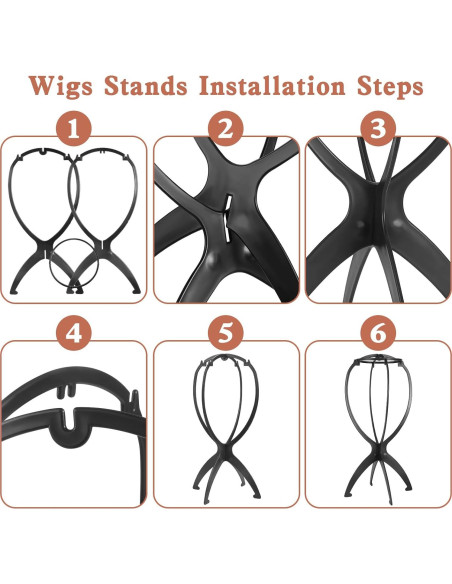 Wigs Stands Installation Steps

1

2

3

4

5

6