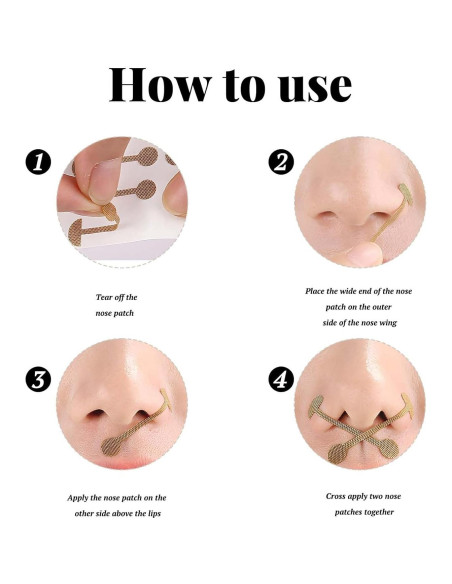 How to use

1

Tear off the nose patch

2

Place the wide end of the nose patch on the outer side of the nose wing

3

Apply the nose patch on the other side above the lips

4

Cross apply two nose patches together