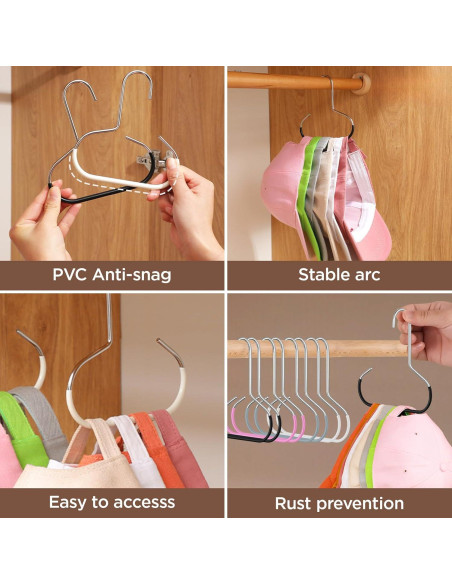 PVC Anti-snag

Stable arc

Easy to accesss

Rust prevention