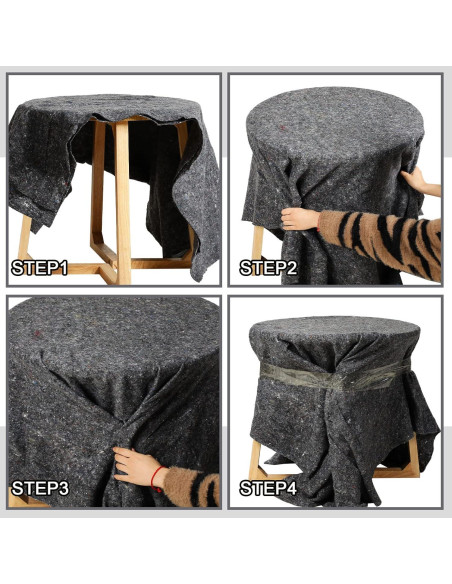 STEP1

STEP2

STEP3

STEP4