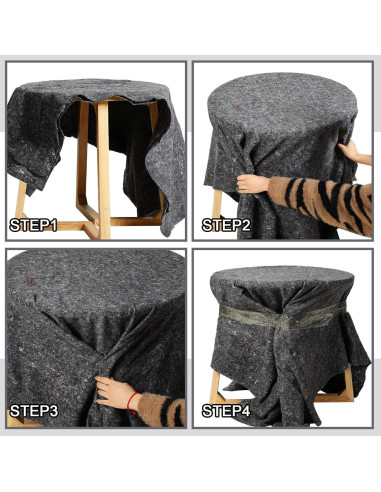 STEP1

STEP2

STEP3

STEP4