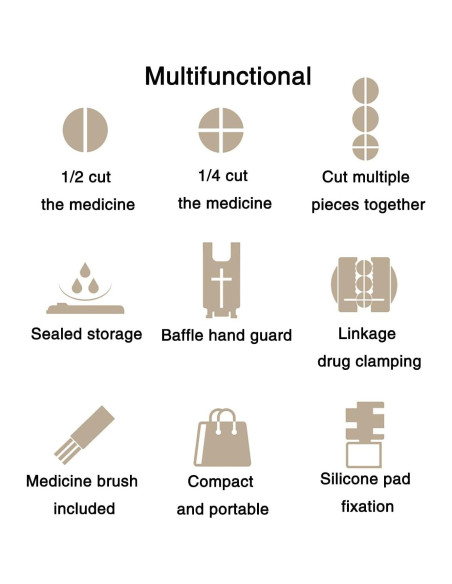 Multifunctional

1/2 cut the medicine

1/4 cut the medicine

Cut multiple pieces together

Sealed storage

Baffle hand guard

Linkage drug clamping

Medicine brush included

Compact and portable

Silicone pad fixation