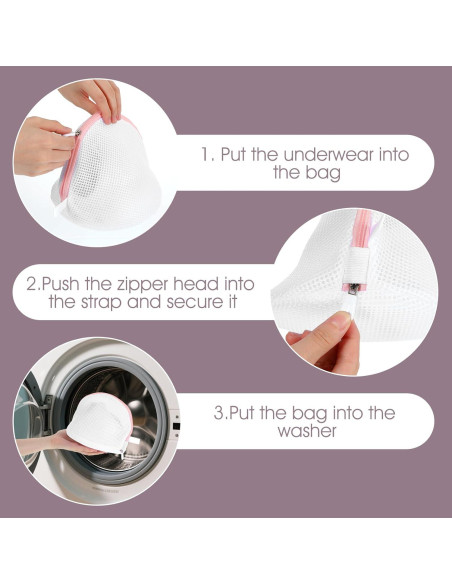 1. Put the underwear into the bag

2.Push the zipper head into the strap and secure it

3.Put the bag into the washer