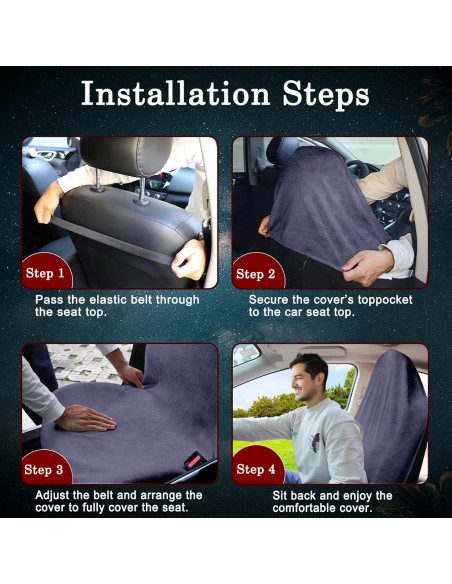 Installation Steps

Step 1

Pass the elastic belt through the seat top.

Step 2

Secure the cover's toppocket to the car seat top.

Step 3

Adjust the belt and arrange the cover to fully cover the seat.

Step 4

Sit back and enjoy the comfortable cover.