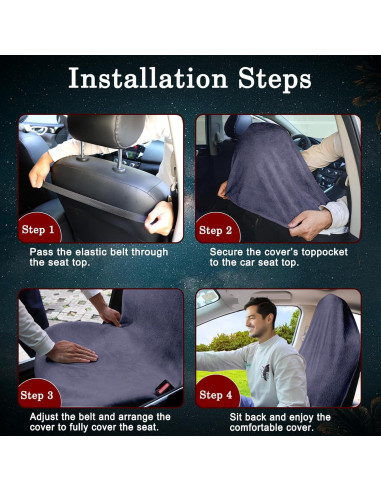 Installation Steps

Step 1

Pass the elastic belt through the seat top.

Step 2

Secure the cover's toppocket to the car seat top.

Step 3

Adjust the belt and arrange the cover to fully cover the seat.

Step 4

Sit back and enjoy the comfortable cover.